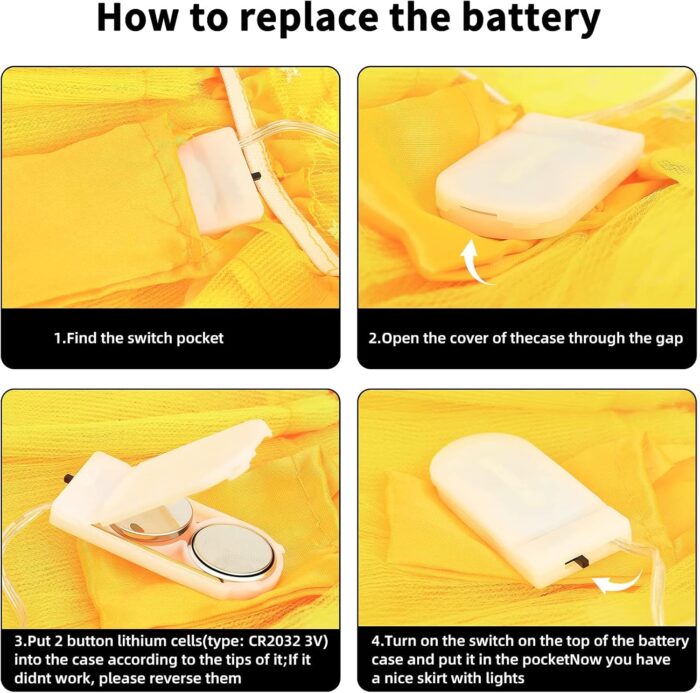 How to replace the battery

1.Find the switch pocket

2.Open the cover of thecase through the gap

3.Put 2 button lithium cells(type: CR2032 3V) into the case according to the tips of it;If it didnt work, please reverse them

4.Turn on the switch on the top of the battery case and put it in the pocketNow you have a nice skirt with lights